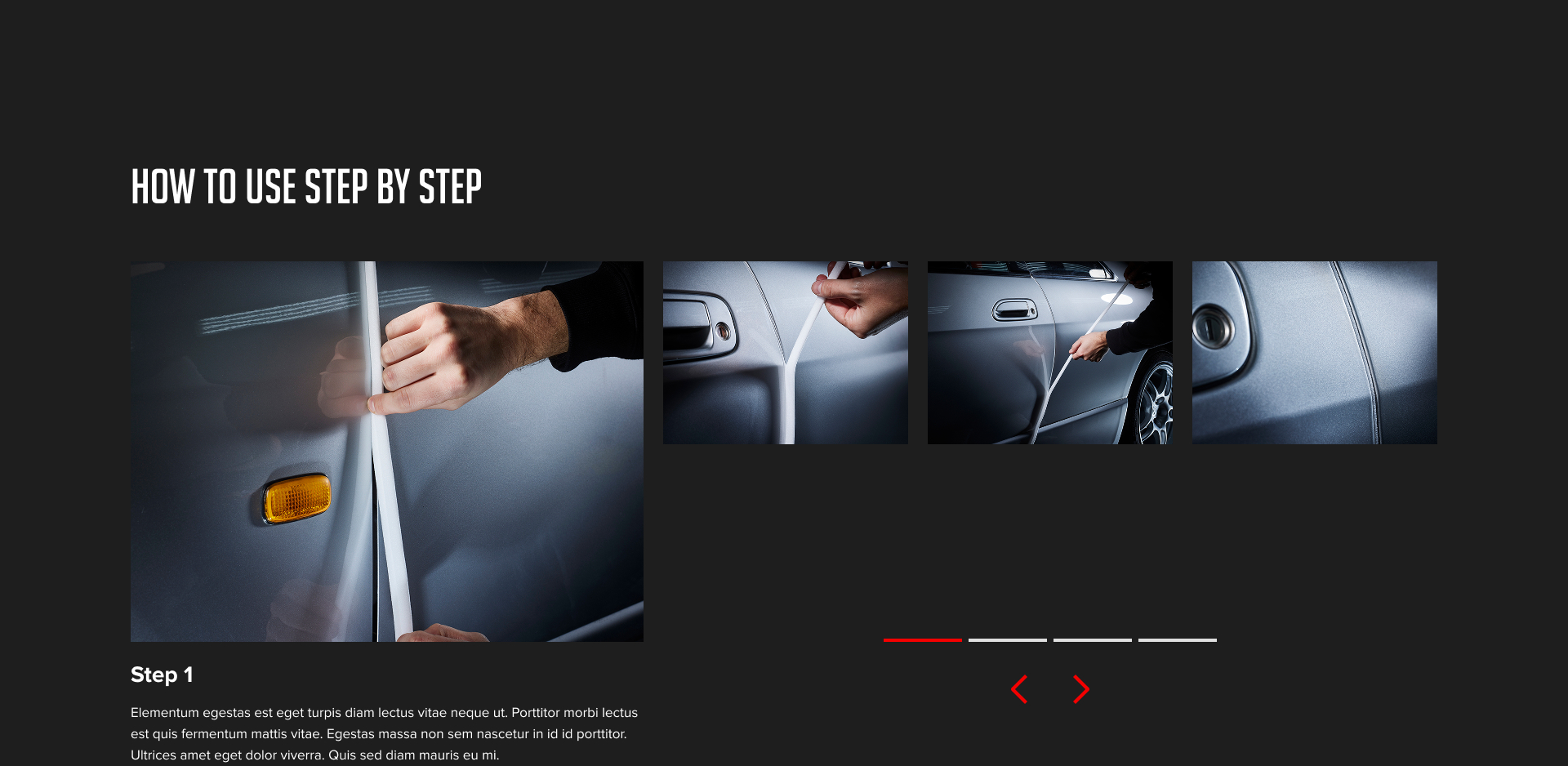 HOW TO USE STEP BY STEP

Step 1

Elementum egestas est eget turpis diam lectus vitae neque ut. Porttitor morbi lectus est quis fermentum mattis vitae. Egestas massa non sem nascetur in id id porttitor. Ultrices amet eget dolor viverra. Quis sed diam mauris eu mi.